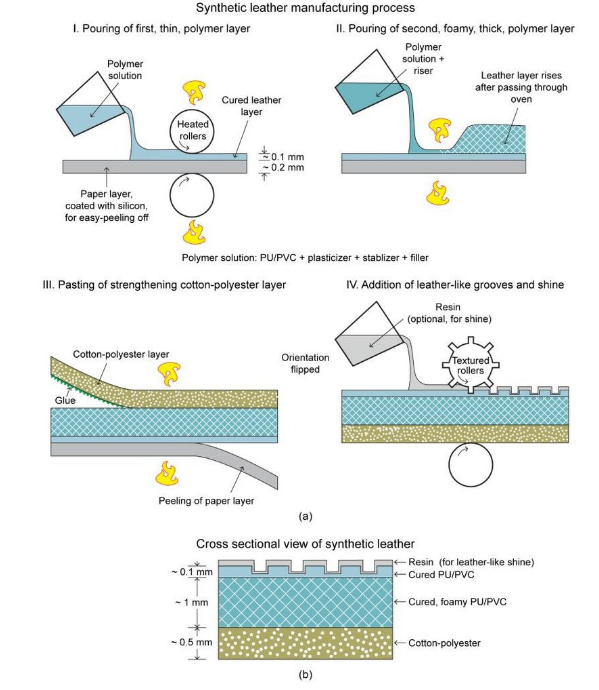 Synthetic leather manufacturing process

I. Pouring of first, thin, polymer layer

Polymer solution

Heated rollers

Cured leather layer

~ 0.1 mm

~ 0.2 mm

Paper layer, coated with silicon, for easy-peeling off

II. Pouring of second, foamy, thick, polymer layer

Polymer solution + riser

Leather layer rises after passing through oven

Polymer solution: PU/PVC + plasticizer + stablizer + filler

III. Pasting of strengthening cotton-polyester layer

Cotton-polyester layer

Glue

Peeling of paper layer

IV. Addition of leather-like grooves and shine

Resin (optional, for shine)

Orientation flipped

Textured rollers

(a)

Cross sectional view of synthetic leather

~ 0.1 mm

~ 1 mm

~ 0.5 mm

Resin (for leather-like shine)

Cured PU/PVC

Cured, foamy PU/PVC

Cotton-polyester

(b)